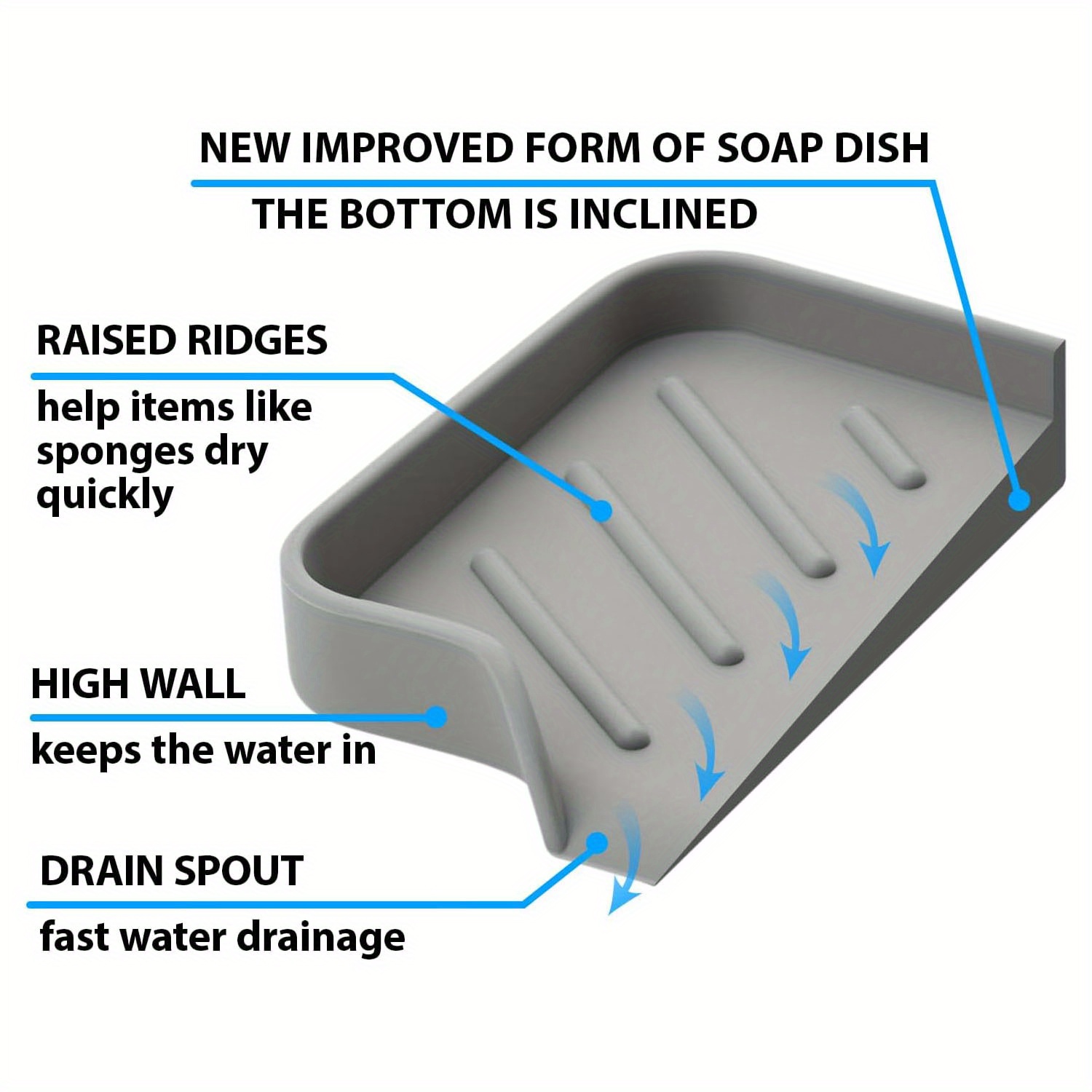 NEW IMPROVED FORM OF SOAP DISH

THE BOTTOM IS INCLINED

RAISED RIDGES

help items like sponges dry quickly

HIGH WALL

keeps the water in

DRAIN SPOUT

fast water drainage